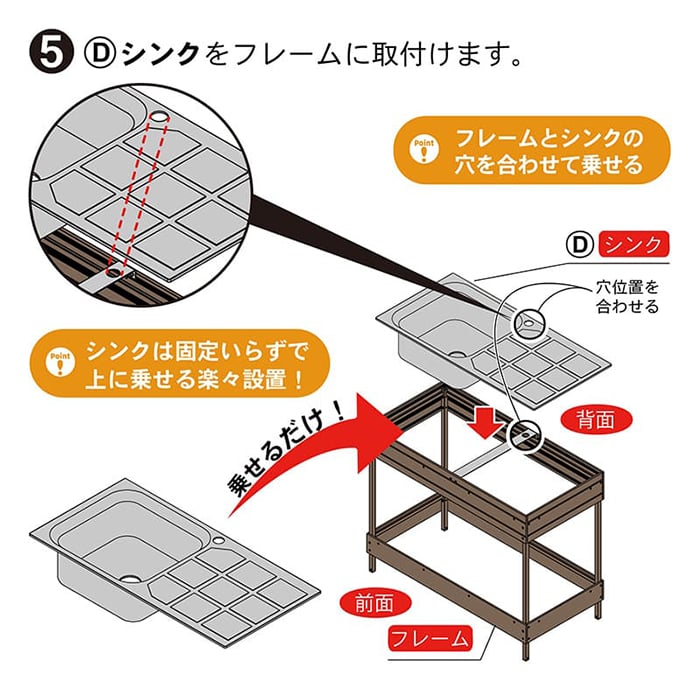 5 Ⓓシンクをフレームに取付けます。

Point フレームとシンクの穴を合わせて乗せる

Ⓓ シンク

穴位置を合わせる

Point シンクは固定いらずで上に乗せる楽々設置！

乗せるだけ！

背面

前面

フレーム