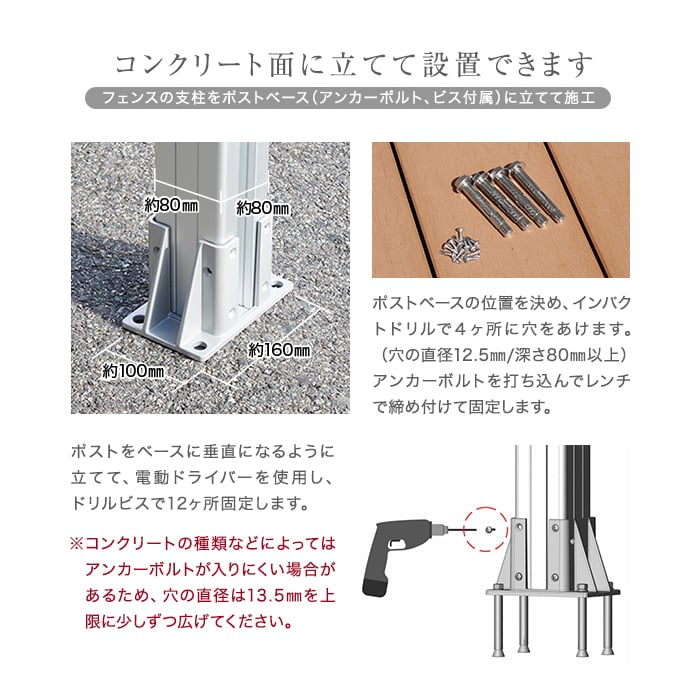 コンクリート面に立てて設置できます

フェンスの支柱をポストベース（アンカーボルト、ビス付属）に立てて施工

約80㎜

約80㎜

約160㎜

約100㎜

ポストベースの位置を決め、インパクトドリルで４ヶ所に穴をあけます。（穴の直径12.5㎜/深さ80㎜以上）アンカーボルトを打ち込んでレンチで締め付けて固定します。

ポストをベースに垂直になるように立てて、電動ドライバーを使用し、ドリルビスで12ヶ所固定します。

※コンクリートの種類などによってはアンカーボルトが入りにくい場合があるため、穴の直径は13.5㎜を上限に少しずつ広げてください。