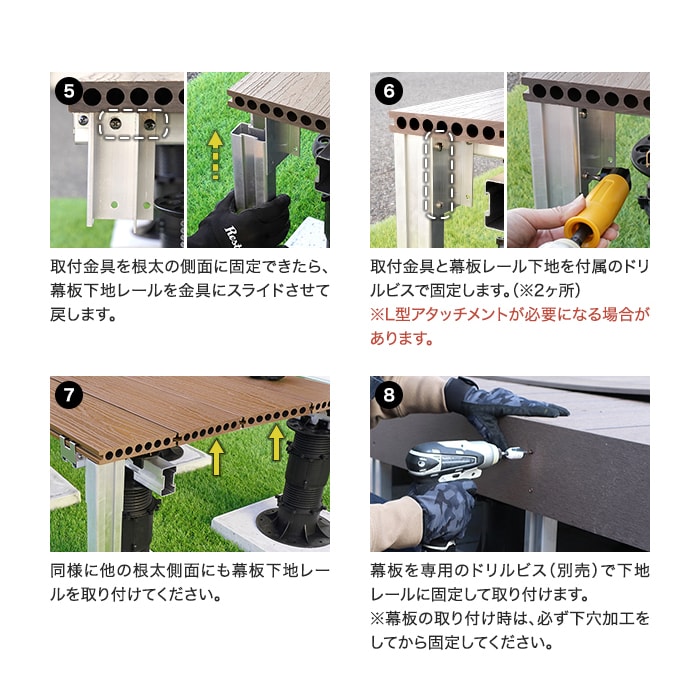 5

取付金具を根太の側面に固定できたら、幕板下地レールを金具にスライドさせて戻します。

6

取付金具と幕板レール下地を付属のドリルビスで固定します。(※2ヶ所)
※L型アタッチメントが必要になる場合があります。

7

同様に他の根太側面にも幕板下地レールを取り付けてください。

8

幕板を専用のドリルビス(別売)で下地レールに固定して取り付けます。
※幕板の取り付け時は、必ず下穴加工をしてから固定してください。